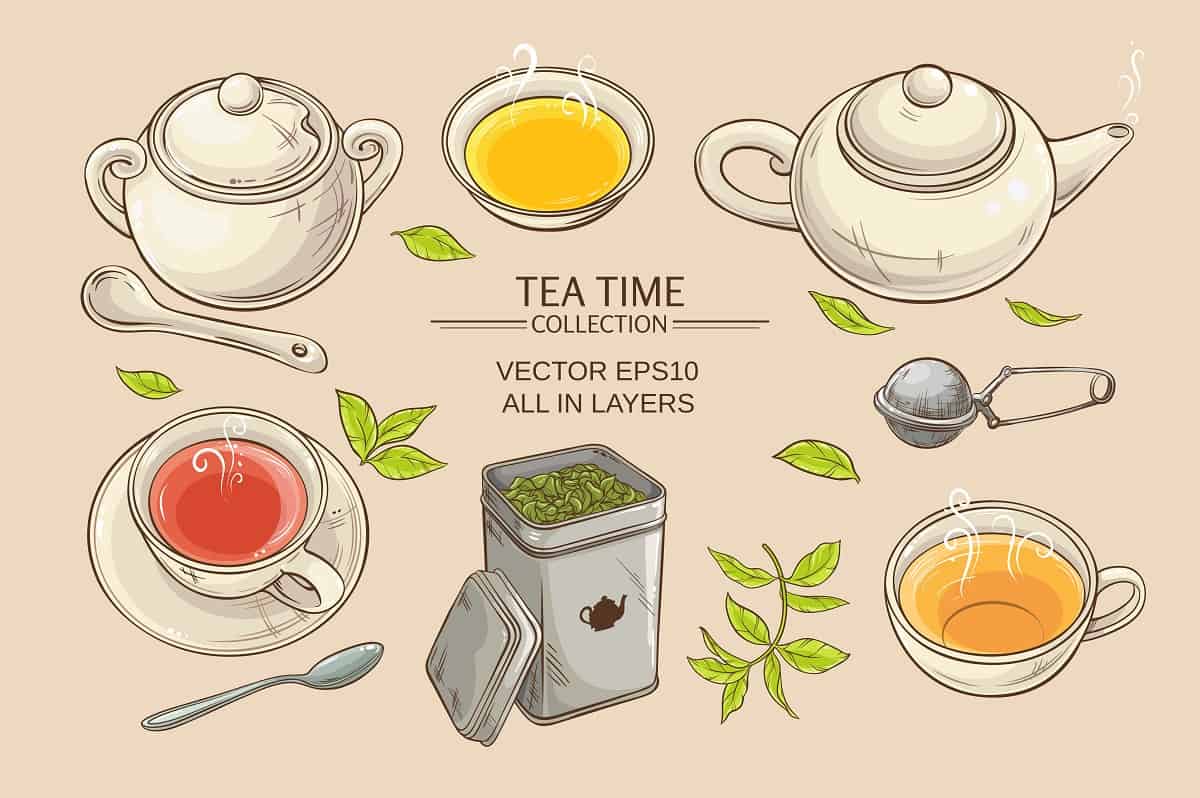 TEA TIME
COLLECTION

VECTOR EPS10
ALL IN LAYERS